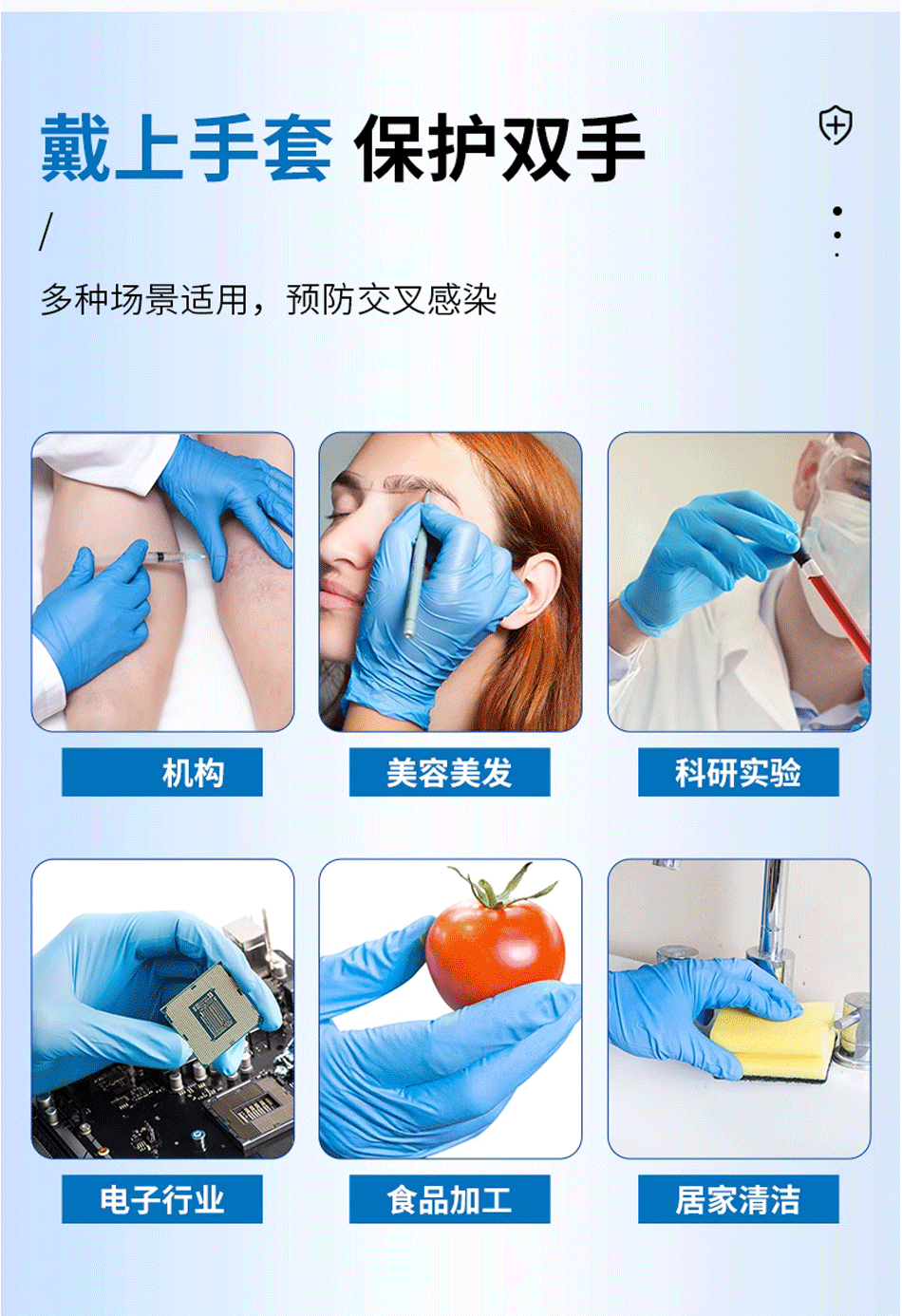 戴上手套 保护双手

/

多种场景适用，预防交叉感染

机构

美容美发

科研实验

电子行业

食品加工

居家清洁