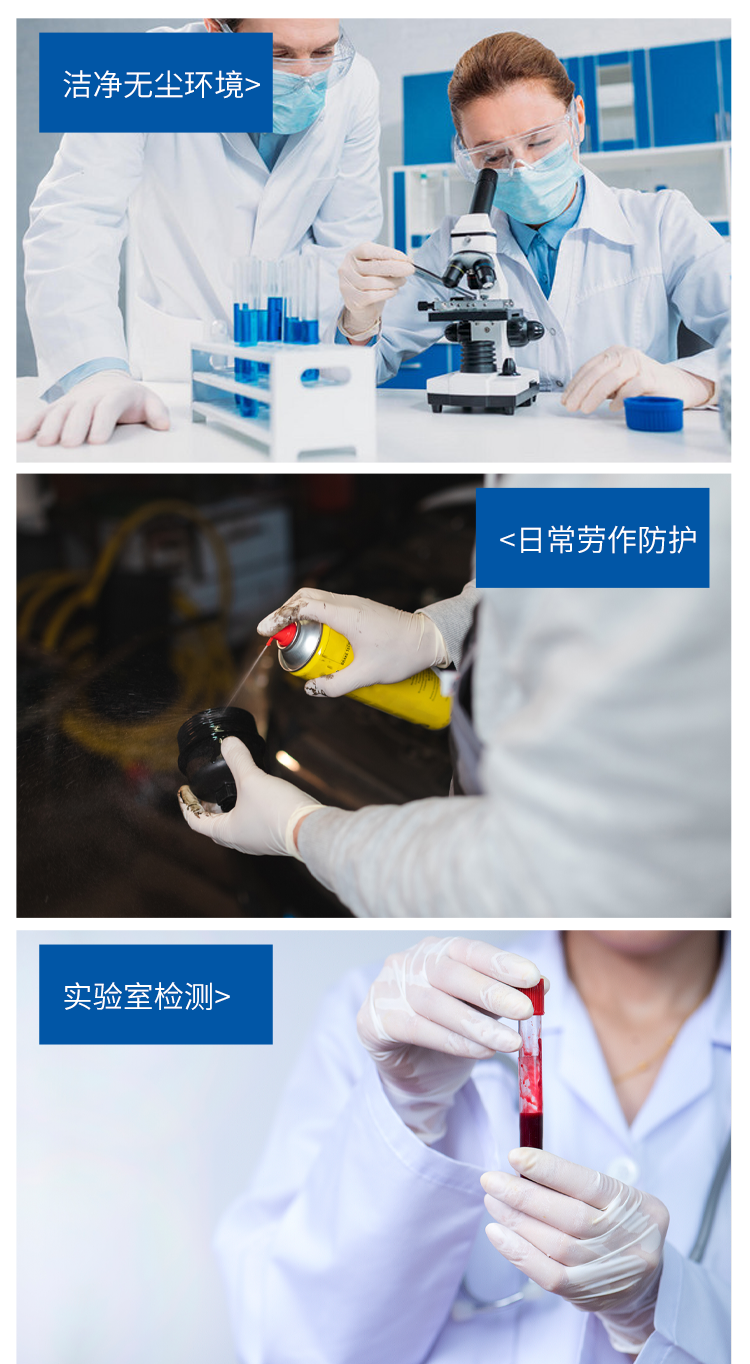 洁净无尘环境>

<日常劳作防护

实验室检测>